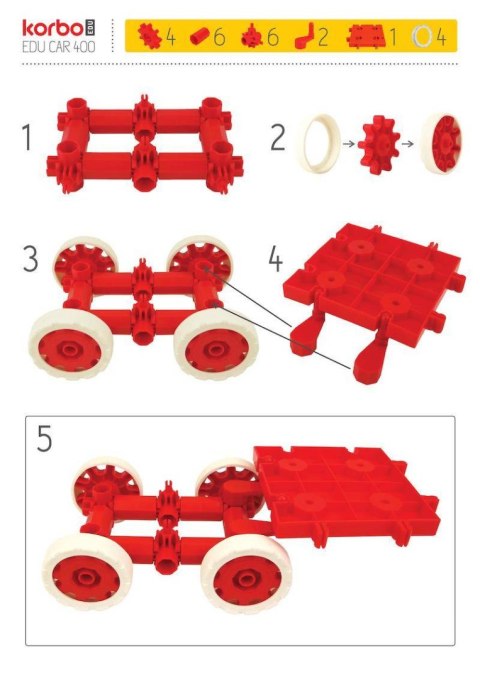 korbo EDU
EDU CAR 400

4 6 6 2 1 4

1

2

3

4

5