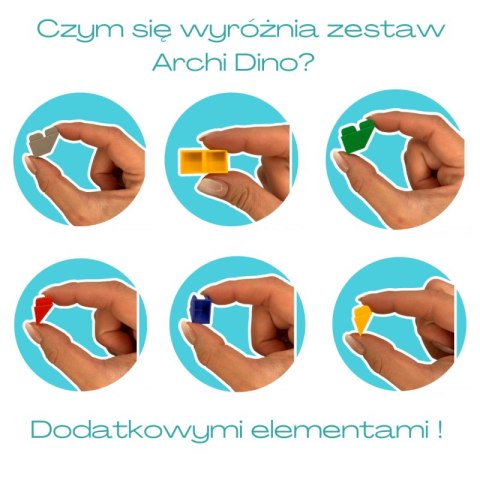 Czym się wyróżnia zestaw Archi Dino?

Dodatkowymi elementami !